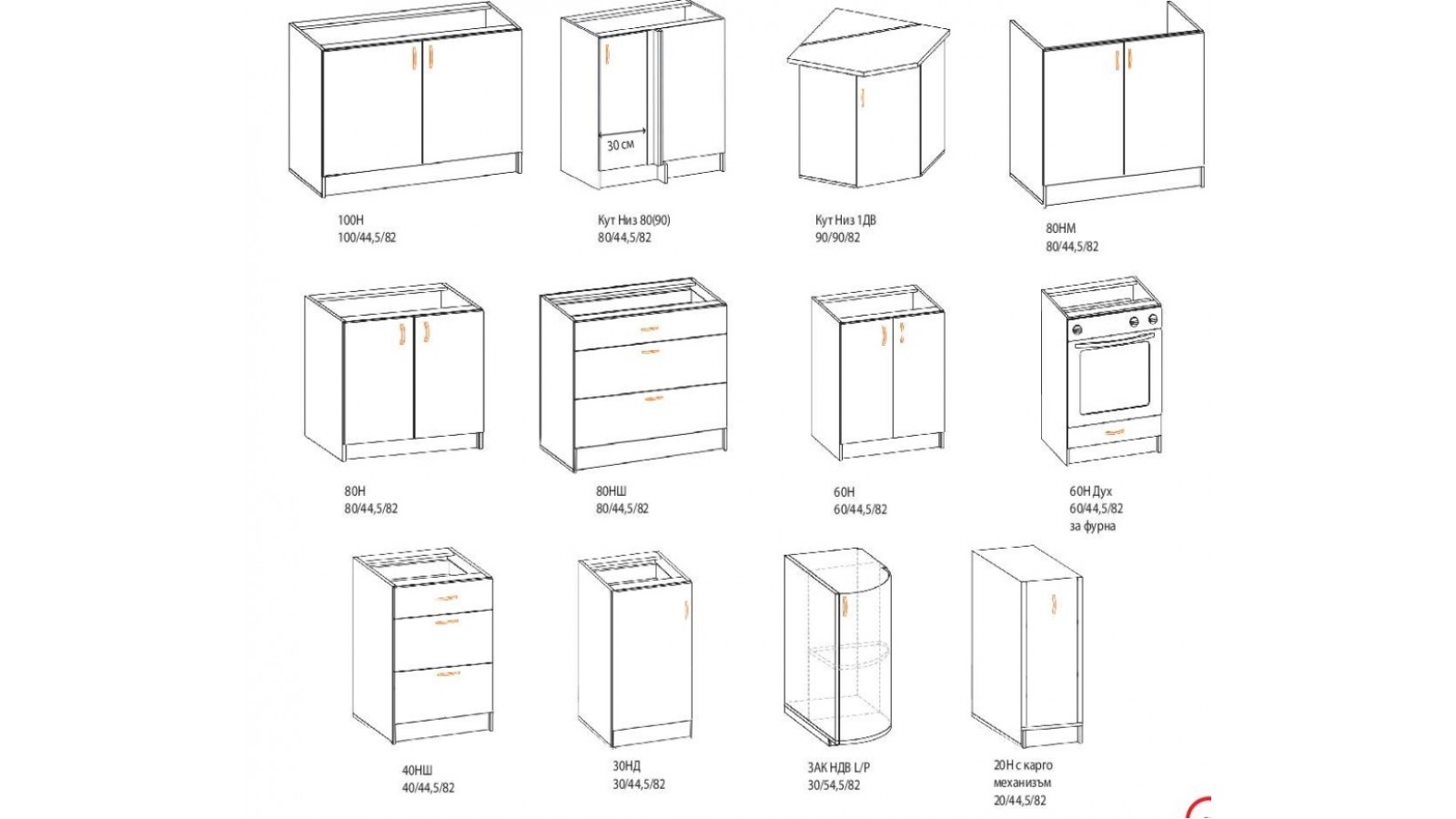 30 см

100Н
100/44,5/82

Кут Низ 80(90)
80/44,5/82

Кут Низ 1ДВ
90/90/82

80НМ
80/44,5/82

80Н
80/44,5/82

80НШ
80/44,5/82

60Н
60/44,5/82

60Н Дух
60/44,5/82
за фурна

40НШ
40/44,5/82

30НД
30/44,5/82

ЗАК НДВ L/P
30/54,5/82

20Н с карго
механизъм
20/44,5/82