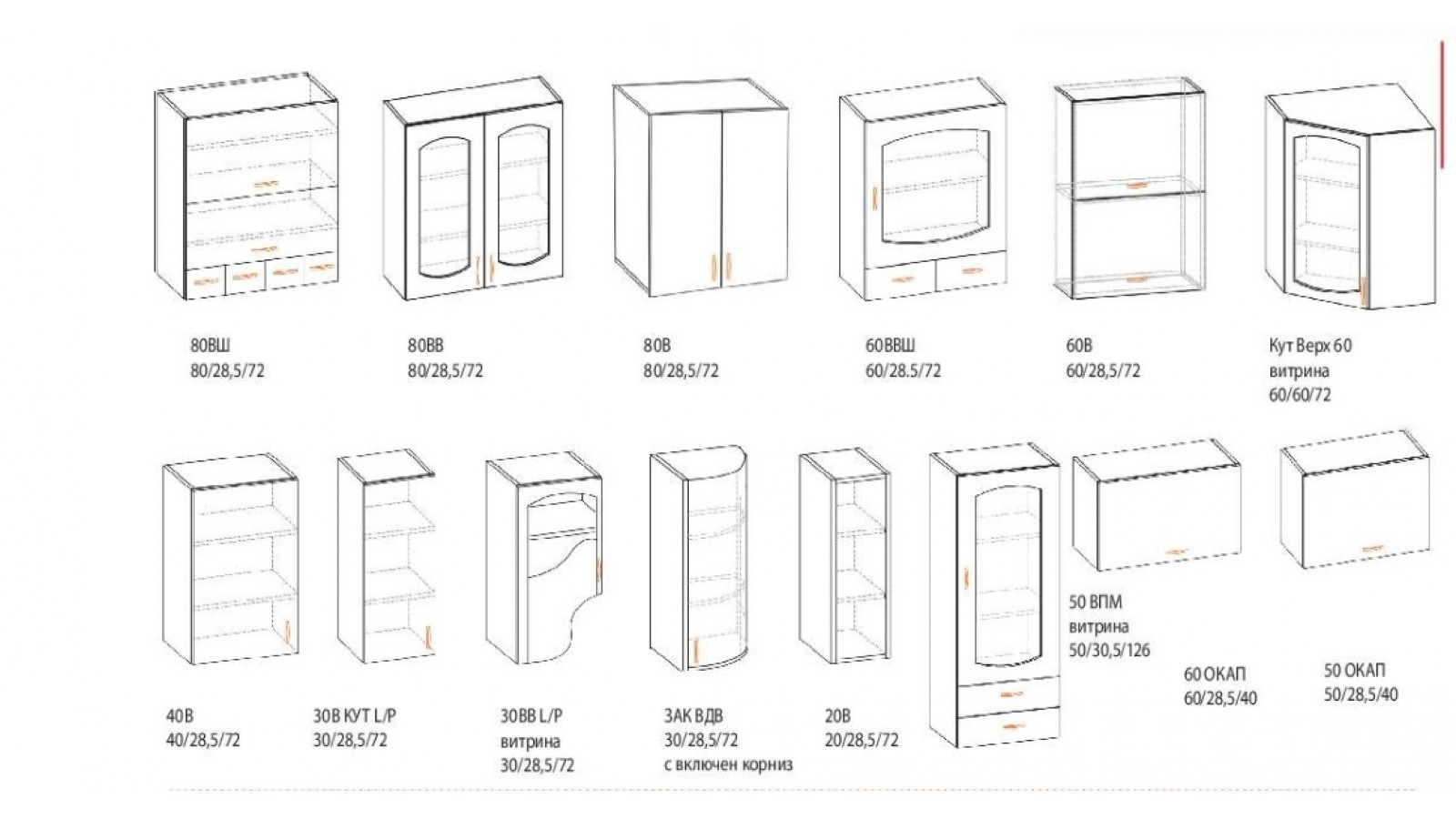 80ВШ
80/28,5/72

80ВВ
80/28,5/72

80В
80/28,5/72

60ВВШ
60/28.5/72

60В
60/28,5/72

Кут Верх 60
витрина
60/60/72

40В
40/28,5/72

30В КУТ L/P
30/28,5/72

30ВВ L/P
витрина
30/28,5/72

ЗАК ВДВ
30/28,5/72
с включен корниз

20В
20/28,5/72

50 ВПМ
витрина
50/30,5/126

60 ОКАП
60/28,5/40

50 ОКАП
50/28,5/40